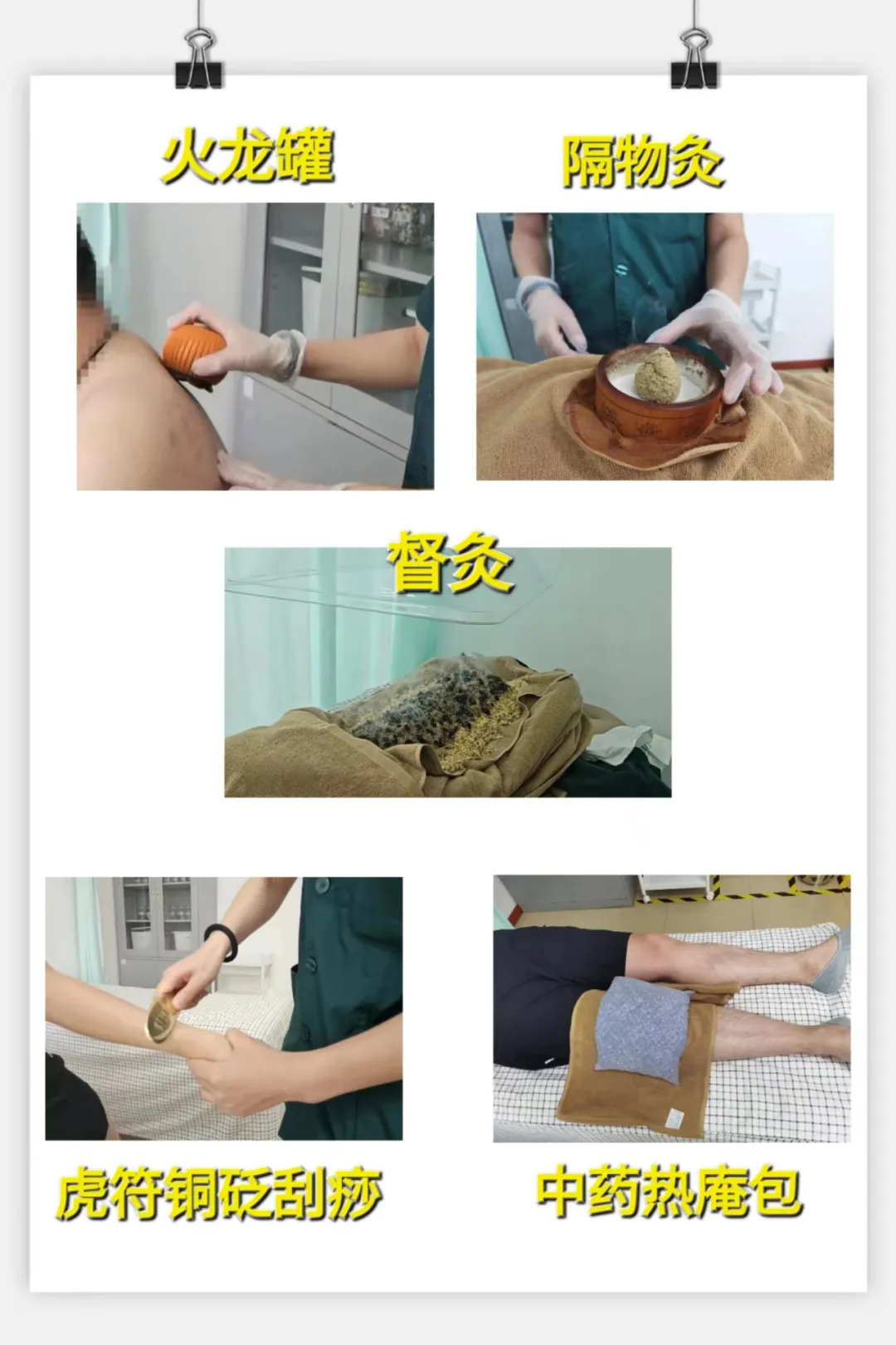 火龙罐

隔物灸

督灸

虎符铜砭刮痧

中药热庵包